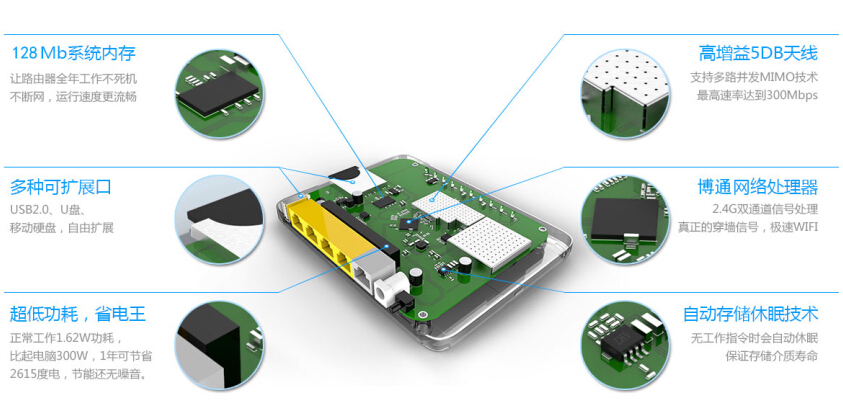 128 Mb系统内存
让路由器全年工作不死机
不断网，运行速度更流畅

多种可扩展口
USB2.0、U盘、
移动硬盘，自由扩展

超低功耗，省电王
正常工作1.62W功耗，
比起电脑300W，1年可节省
2615度电，节能还无噪音。

高增益5DB天线
支持多路并发MIMO技术
最高速率达到300Mbps

博通网络处理器
2.4G双通道信号处理
真正的穿墙信号，极速WIFI

自动存储休眠技术
无工作指令时会自动休眠
保证存储介质寿命